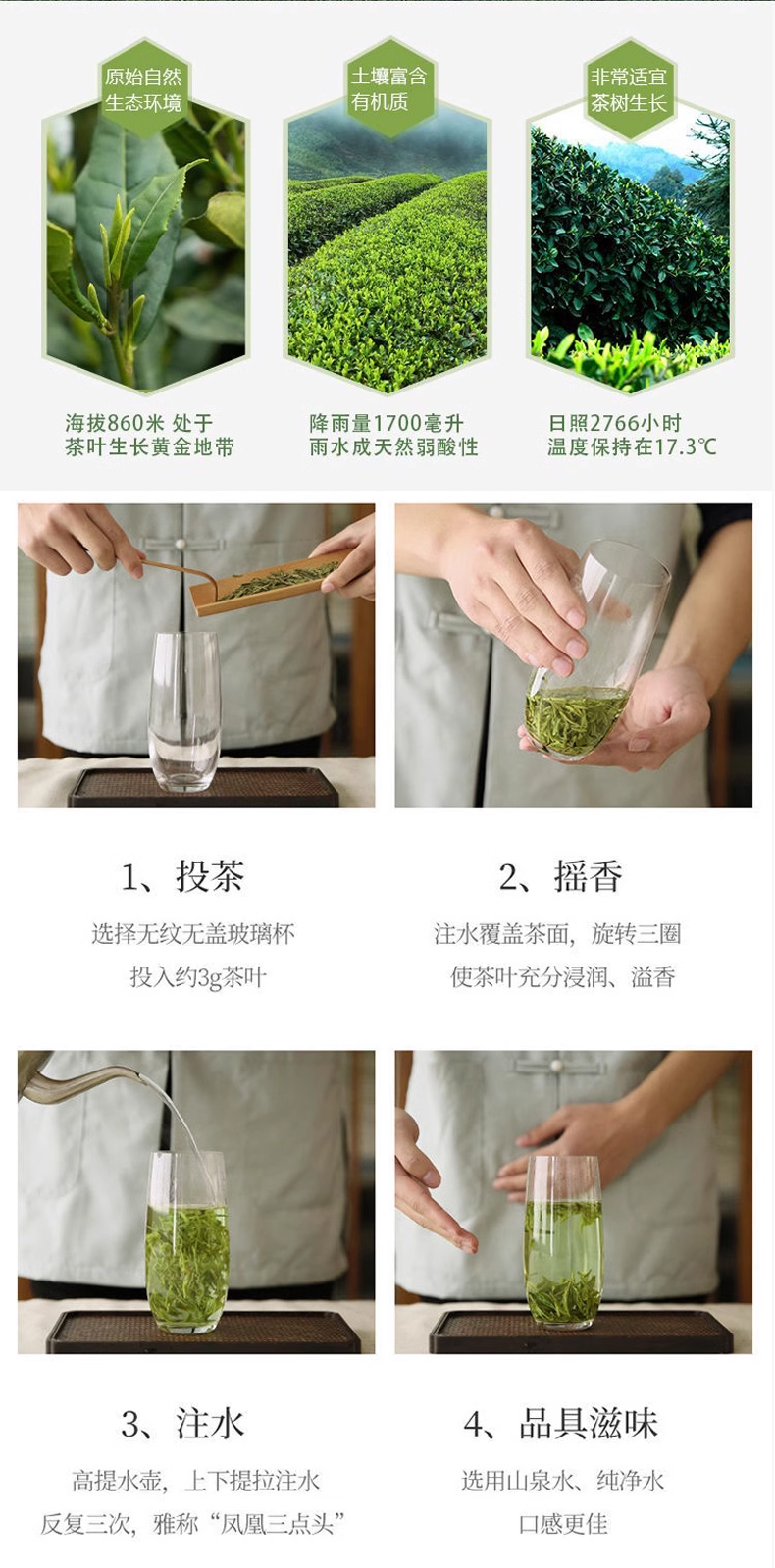 原始自然
生态环境

海拔860米 处于
茶叶生长黄金地带

土壤富含
有机质

降雨量1700毫升
雨水成天然弱酸性

非常适宜
茶树生长

日照2766小时
温度保持在17.3℃

1、投茶

选择无纹无盖玻璃杯
投入约3g茶叶

2、摇香

注水覆盖茶面，旋转三圈
使茶叶充分浸润、溢香

3、注水

高提水壶，上下提拉注水
反复三次，雅称“凤凰三点头”

4、品具滋味

选用山泉水、纯净水
口感更佳